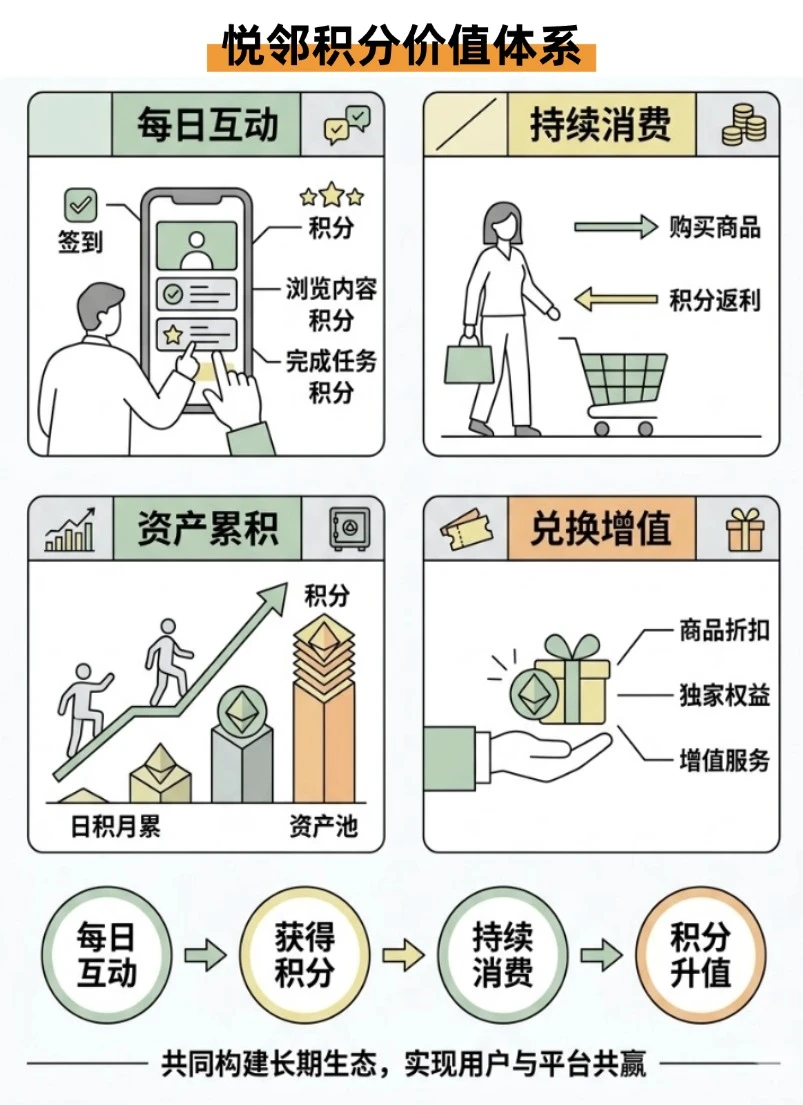 悦邻积分价值体系

每日互动

签到

积分

浏览内容积分

完成任务积分

持续消费

购买商品

积分返利

资产累积

积分

日积月累

资产池

兑换增值

商品折扣

独家权益

增值服务

每日互动

获得积分

持续消费

积分升值

共同构建长期生态，实现用户与平台共赢